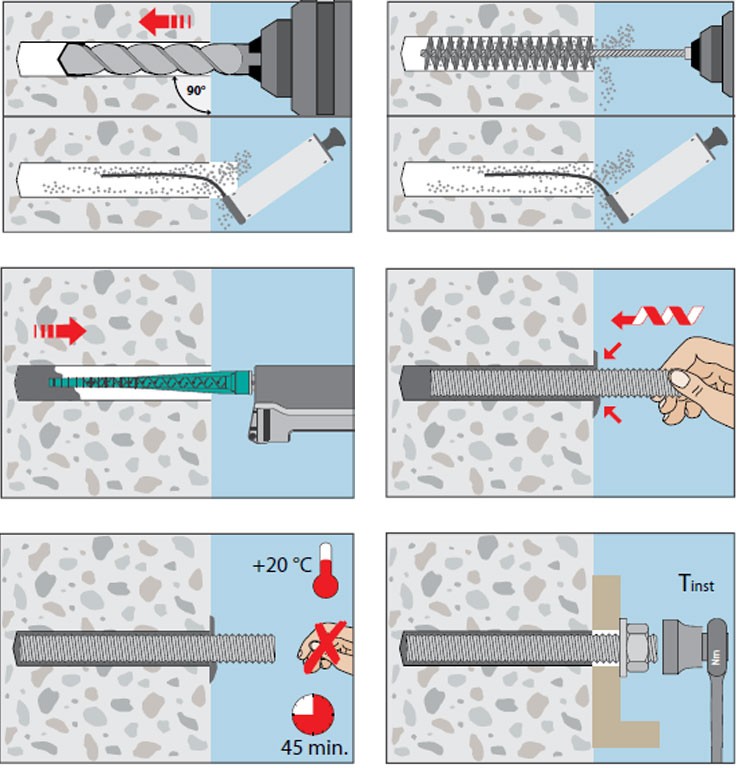 90°

+20 °C

45 min.

$T_{inst}$

Nm